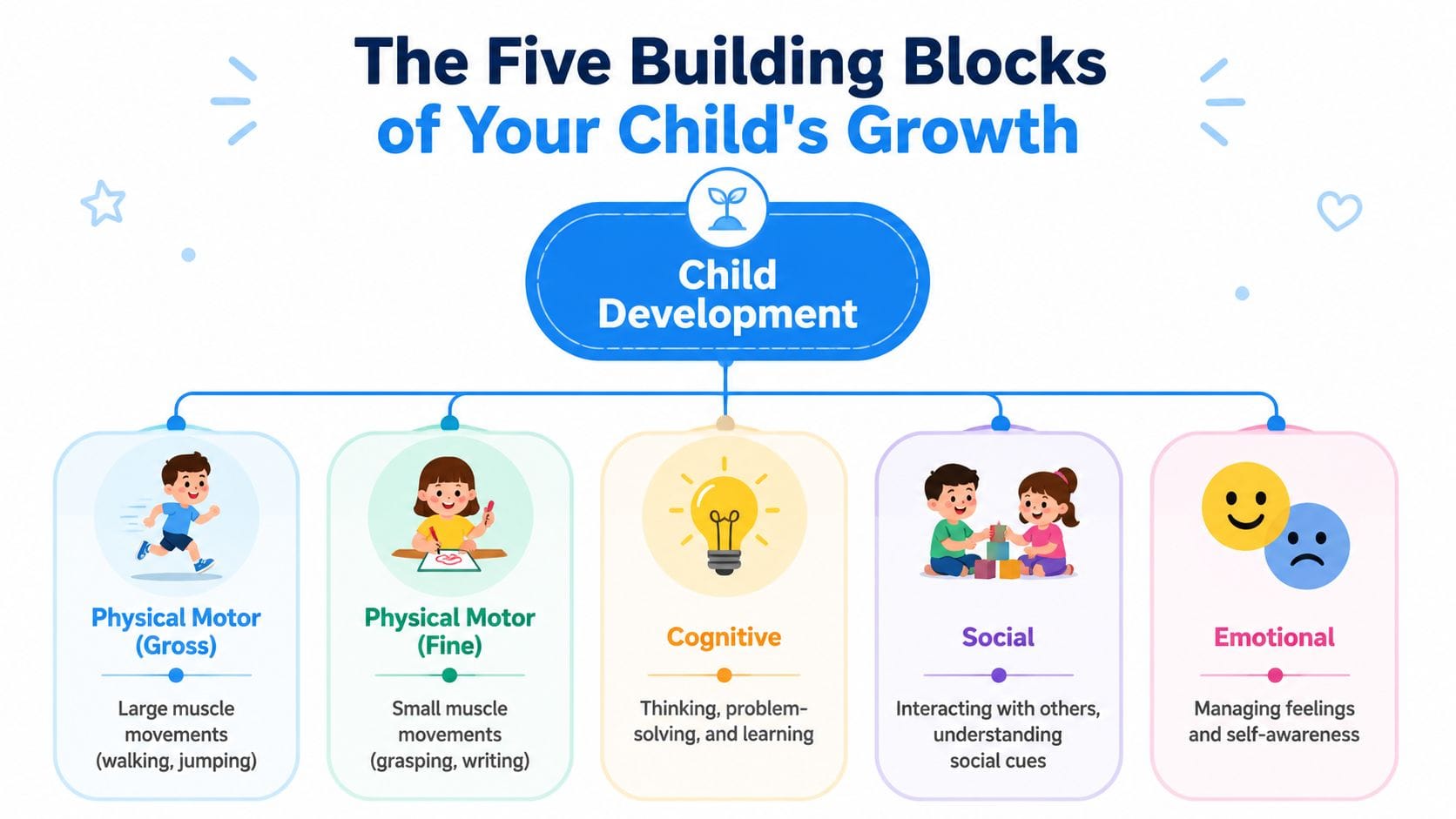 The Five Building Blocks of Your Child's Growth

Child Development

Physical Motor (Gross)

Large muscle movements (walking, jumping)

Physical Motor (Fine)

Small muscle movements (grasping, writing)

Cognitive

Thinking, problem-solving, and learning

Social

Interacting with others, understanding social cues

Emotional

Managing feelings and self-awareness